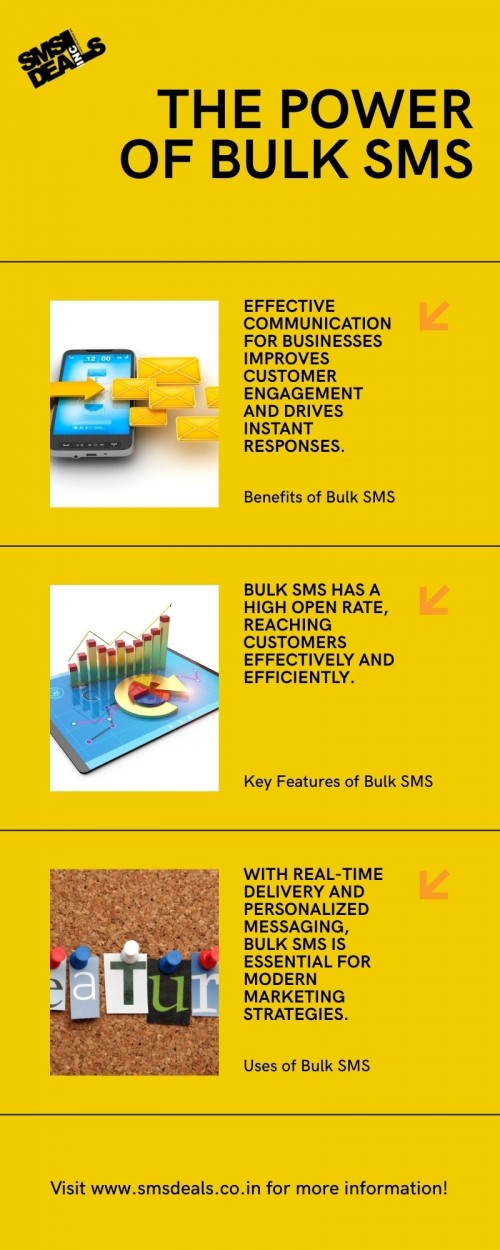 SMS DEALS INC

THE POWER OF BULK SMS

12:00

EFFECTIVE COMMUNICATION FOR BUSINESSES IMPROVES CUSTOMER ENGAGEMENT AND DRIVES INSTANT RESPONSES.

Benefits of Bulk SMS

BULK SMS HAS A HIGH OPEN RATE, REACHING CUSTOMERS EFFECTIVELY AND EFFICIENTLY.

Key Features of Bulk SMS

eaTur

WITH REAL-TIME DELIVERY AND PERSONALIZED MESSAGING, BULK SMS IS ESSENTIAL FOR MODERN MARKETING STRATEGIES.

Uses of Bulk SMS

Visit www.smsdeals.co.in for more information!