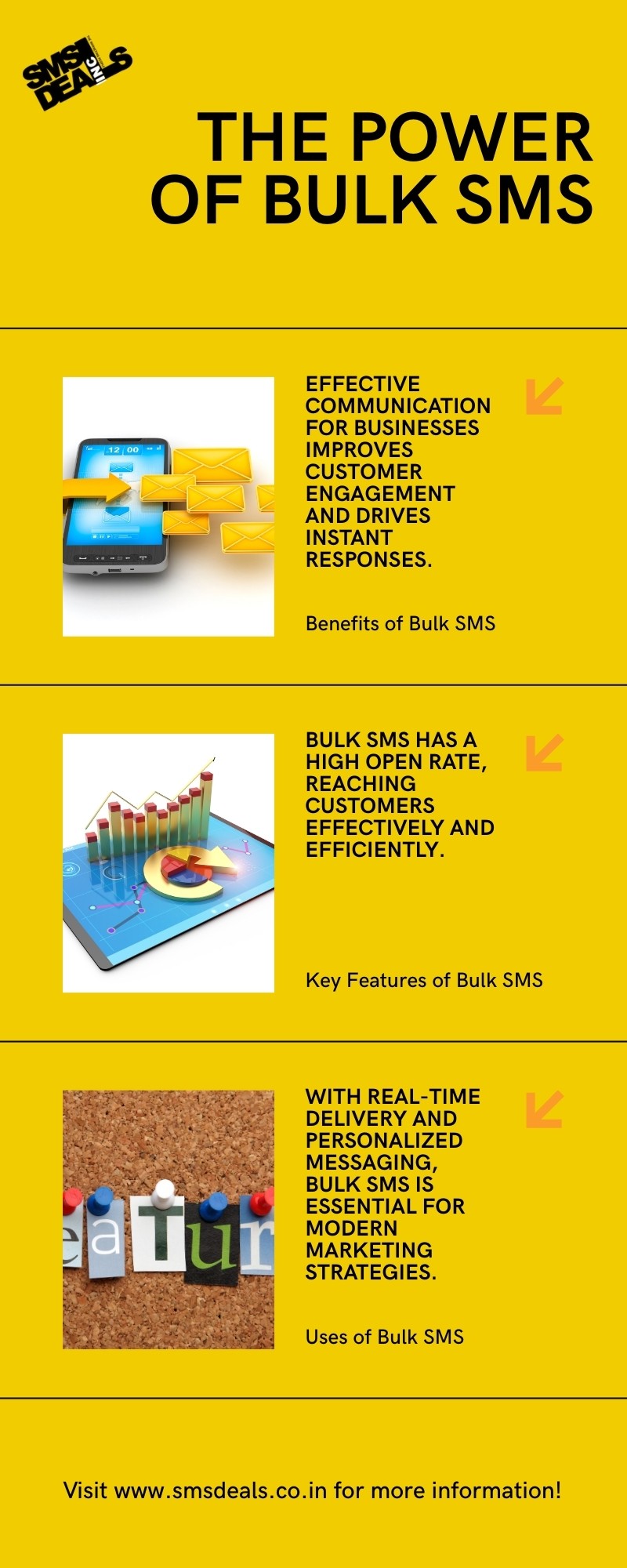 SMS DEALS INC

THE POWER OF BULK SMS

12 00

EFFECTIVE COMMUNICATION FOR BUSINESSES IMPROVES CUSTOMER ENGAGEMENT AND DRIVES INSTANT RESPONSES.

Benefits of Bulk SMS

BULK SMS HAS A HIGH OPEN RATE, REACHING CUSTOMERS EFFECTIVELY AND EFFICIENTLY.

Key Features of Bulk SMS

eatur

WITH REAL-TIME DELIVERY AND PERSONALIZED MESSAGING, BULK SMS IS ESSENTIAL FOR MODERN MARKETING STRATEGIES.

Uses of Bulk SMS

Visit www.smsdeals.co.in for more information!