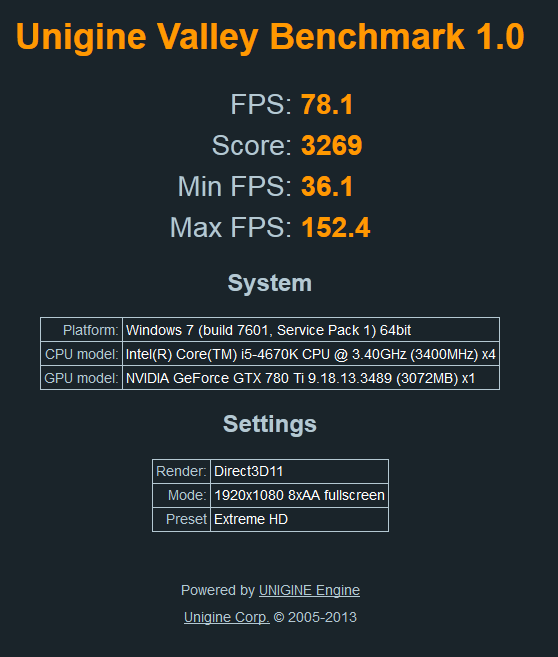 Unigine Valley Benchmark 1.0

FPS: 78.1
Score: 3269
Min FPS: 36.1
Max FPS: 152.4

System

| Platform: | Windows 7 (build 7601, Service Pack 1) 64bit |
|---|---|
| CPU model: | Intel(R) Core(TM) i5-4670K CPU @ 3.40GHz (3400MHz) x4 |
| GPU model: | NVIDIA GeForce GTX 780 Ti 9.18.13.3489 (3072MB) x1 |

Settings

| Render: | Direct3D11 |
|---|---|
| Mode: | 1920x1080 8xAA fullscreen |
| Preset | Extreme HD |

Powered by UNIGINE Engine
Unigine Corp. © 2005-2013